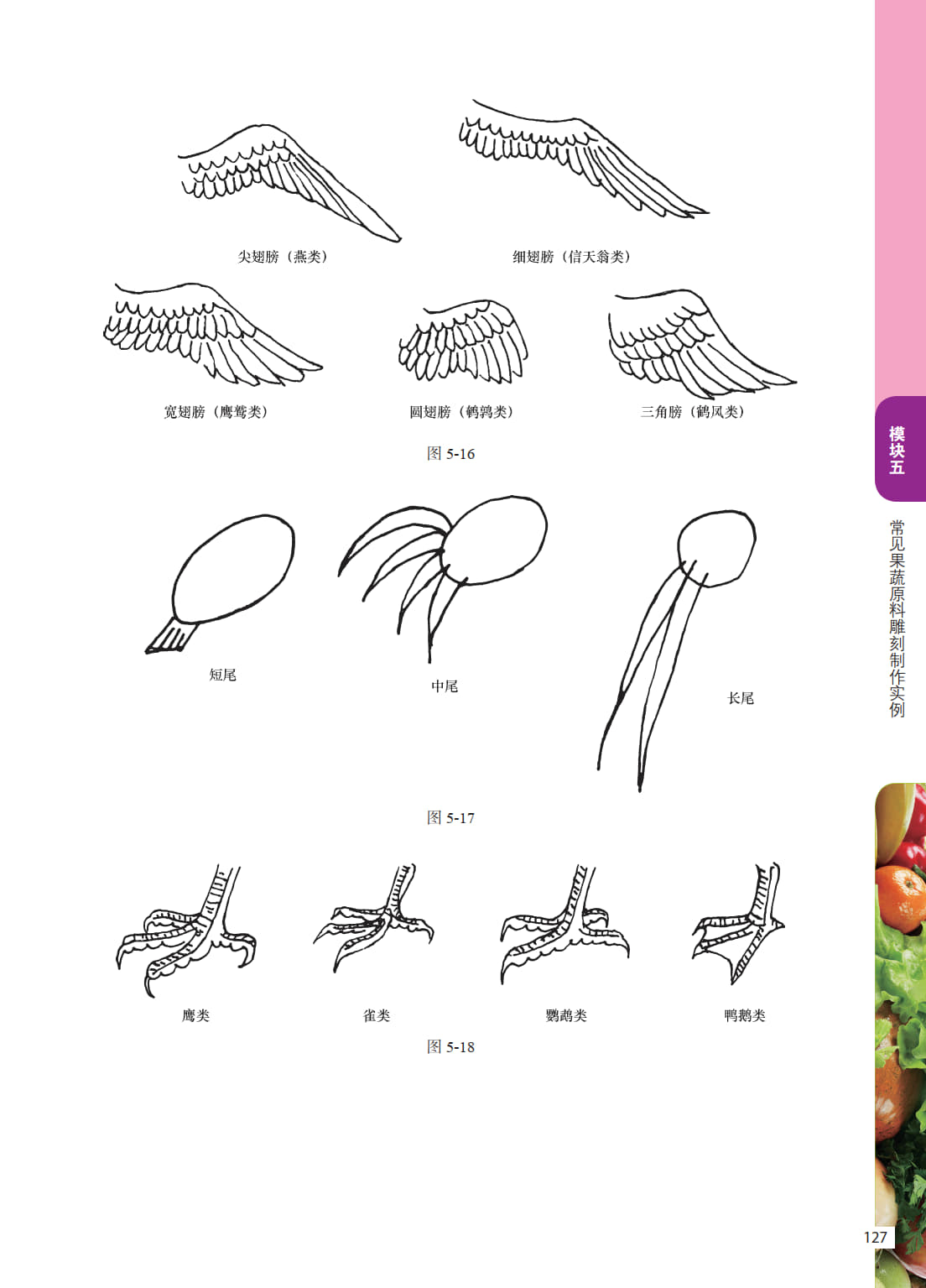 尖翅膀（燕类）

细翅膀（信天翁类）

宽翅膀（鹰鹫类）

圆翅膀（鹌鹑类）

三角膀（鹤凤类）

图 5-16

短尾

中尾

长尾

图 5-17

鹰类

雀类

鹦鹉类

鸭鹅类

图 5-18

模块五

常见果蔬原料雕刻制作实例

127