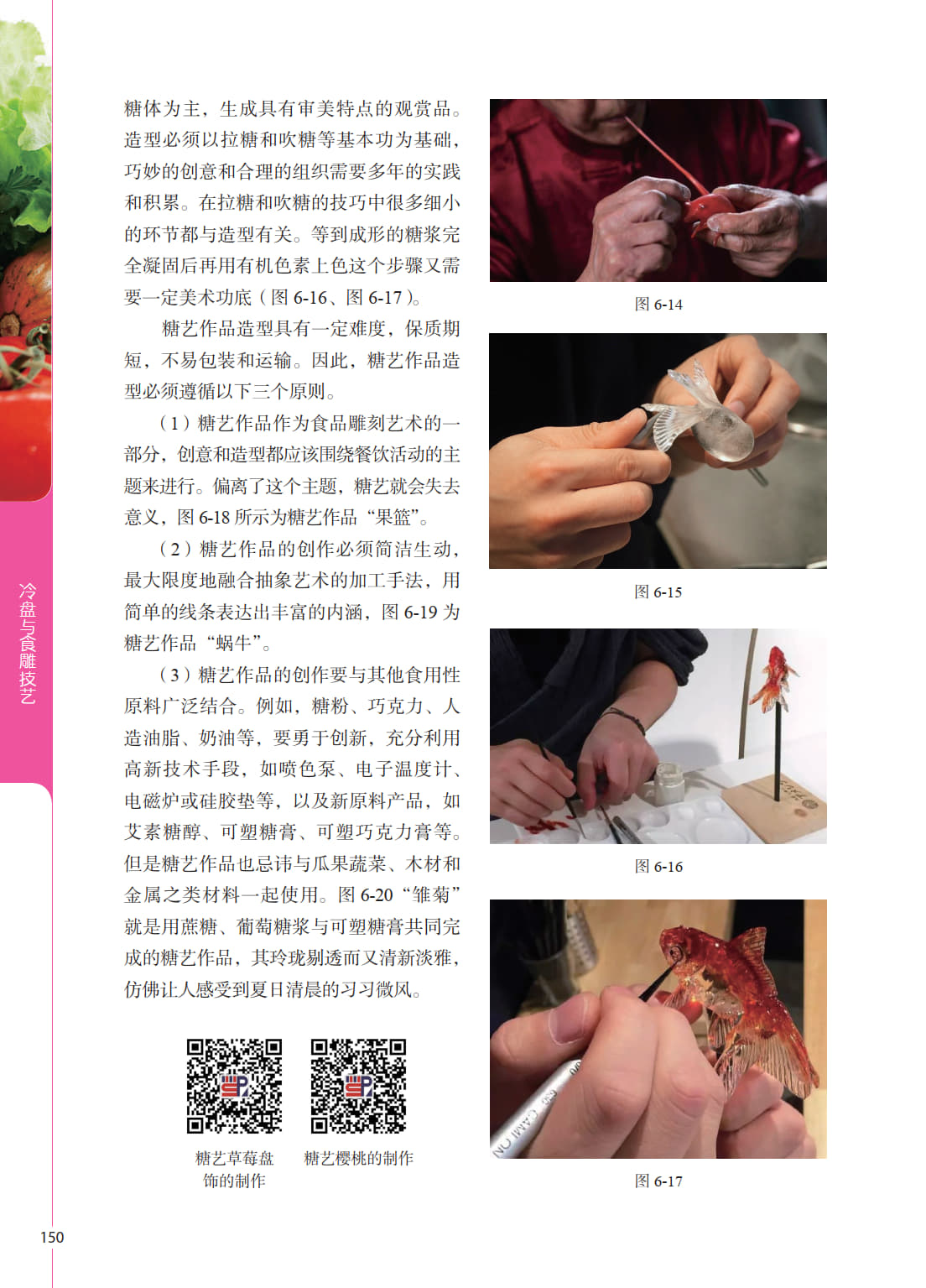 冷盘与食雕技艺

糖体为主，生成具有审美特点的观赏品。造型必须以拉糖和吹糖等基本功为基础，巧妙的创意和合理的组织需要多年的实践和积累。在拉糖和吹糖的技巧中很多细小的环节都与造型有关。等到成形的糖浆完全凝固后再用有机色素上色这个步骤又需要一定美术功底（图 6-16、图 6-17）。

糖艺作品造型具有一定难度，保质期短，不易包装和运输。因此，糖艺作品造型必须遵循以下三个原则。

（1）糖艺作品作为食品雕刻艺术的一部分，创意和造型都应该围绕餐饮活动的主题来进行。偏离了这个主题，糖艺就会失去意义，图 6-18 所示为糖艺作品“果篮”。

（2）糖艺作品的创作必须简洁生动，最大限度地融合抽象艺术的加工手法，用简单的线条表达出丰富的内涵，图 6-19 为糖艺作品“蜗牛”。

（3）糖艺作品的创作要与其他食用性原料广泛结合。例如，糖粉、巧克力、人造油脂、奶油等，要勇于创新，充分利用高新技术手段，如喷色泵、电子温度计、电磁炉或硅胶垫等，以及新原料产品，如艾素糖醇、可塑糖膏、可塑巧克力膏等。但是糖艺作品也忌讳与瓜果蔬菜、木材和金属之类材料一起使用。图 6-20“雏菊”就是用蔗糖、葡萄糖浆与可塑糖膏共同完成的糖艺作品，其玲珑剔透而又清新淡雅，仿佛让人感受到夏日清晨的习习微风。

糖艺草莓盘饰的制作

糖艺樱桃的制作

图 6-14

图 6-15

图 6-16

图 6-17

150